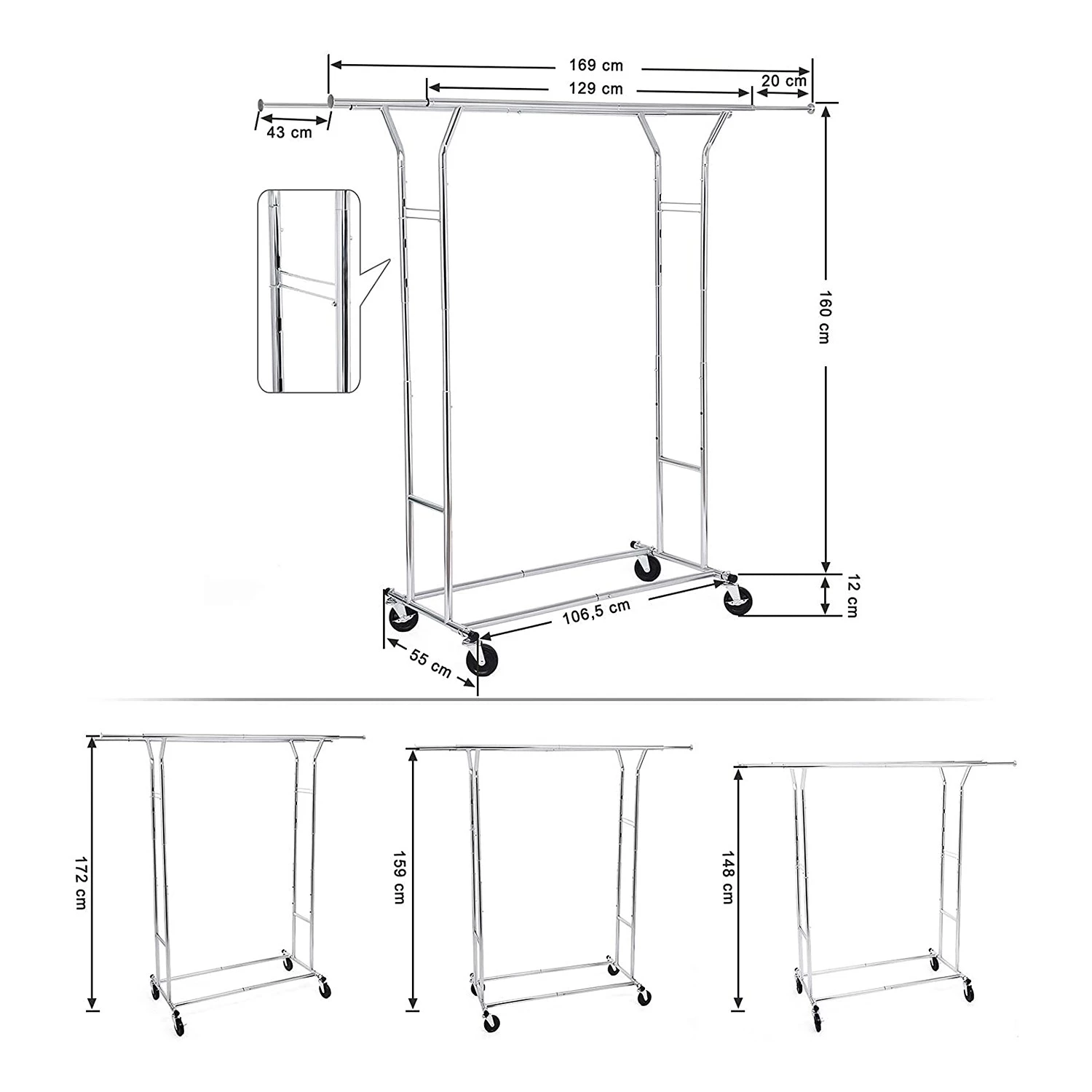 169 cm
129 cm
20 cm
43 cm
160 cm
12 cm
106,5 cm
55 cm
172 cm
159 cm
148 cm